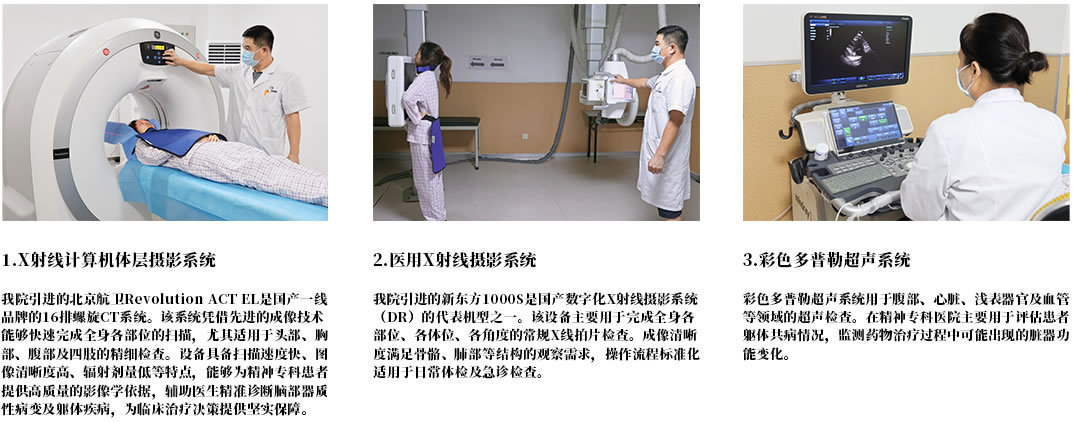 1.X射线计算机体层摄影系统

我院引进的北京航卫Revolution ACT EL是国产一线品牌的16排螺旋CT系统。该系统凭借先进的成像技术能够快速完成全身各部位的扫描，尤其适用于头部、胸部、腹部及四肢的精细检查。设备具备扫描速度快、图像清晰度高、辐射剂量低等特点，能够为精神专科患者提供高质量的影像学依据，辅助医生精准诊断脑部器质性病变及躯体疾病，为临床治疗决策提供坚实保障。

2.医用X射线摄影系统

我院引进的新东方1000S是国产数字化X射线摄影系统（DR）的代表机型之一。该设备主要用于完成全身各部位、各体位、各角度的常规X线拍片检查。成像清晰度满足骨骼、肺部等结构的观察需求，操作流程标准化适用于日常体检及急诊检查。

3.彩色多普勒超声系统

彩色多普勒超声系统用于腹部、心脏、浅表器官及血管等领域的超声检查。在精神专科医院主要用于评估患者躯体共病情况，监测药物治疗过程中可能出现的脏器功能变化。